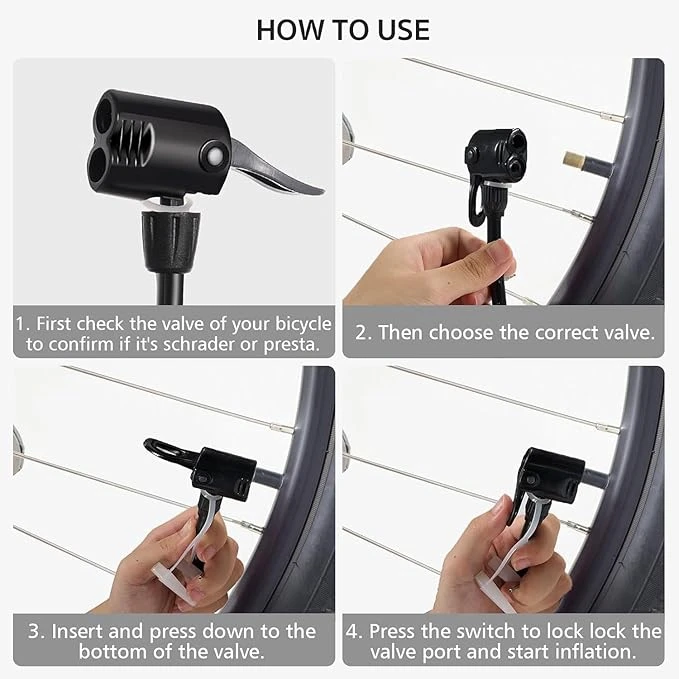 HOW TO USE

1. First check the valve of your bicycle to confirm if it's schrader or presta.

2. Then choose the correct valve.

3. Insert and press down to the bottom of the valve.

4. Press the switch to lock lock the valve port and start inflation.