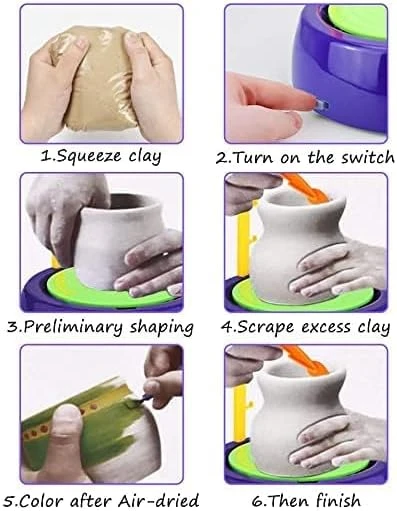 1.Squeeze clay

2.Turn on the switch

3.Preliminary shaping

4.Scrape excess clay

5.Color after Air-dried

6.Then finish