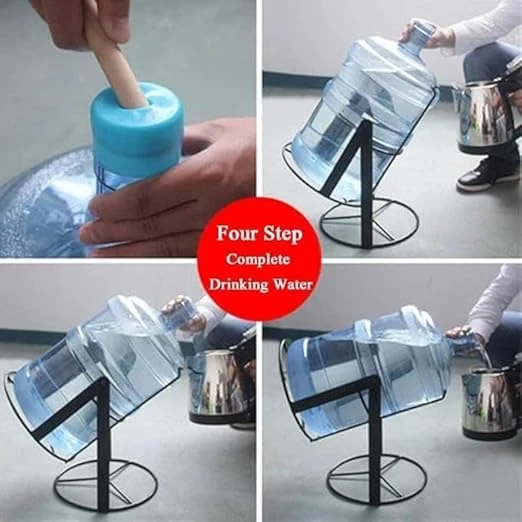 Four Step
Complete
Drinking Water