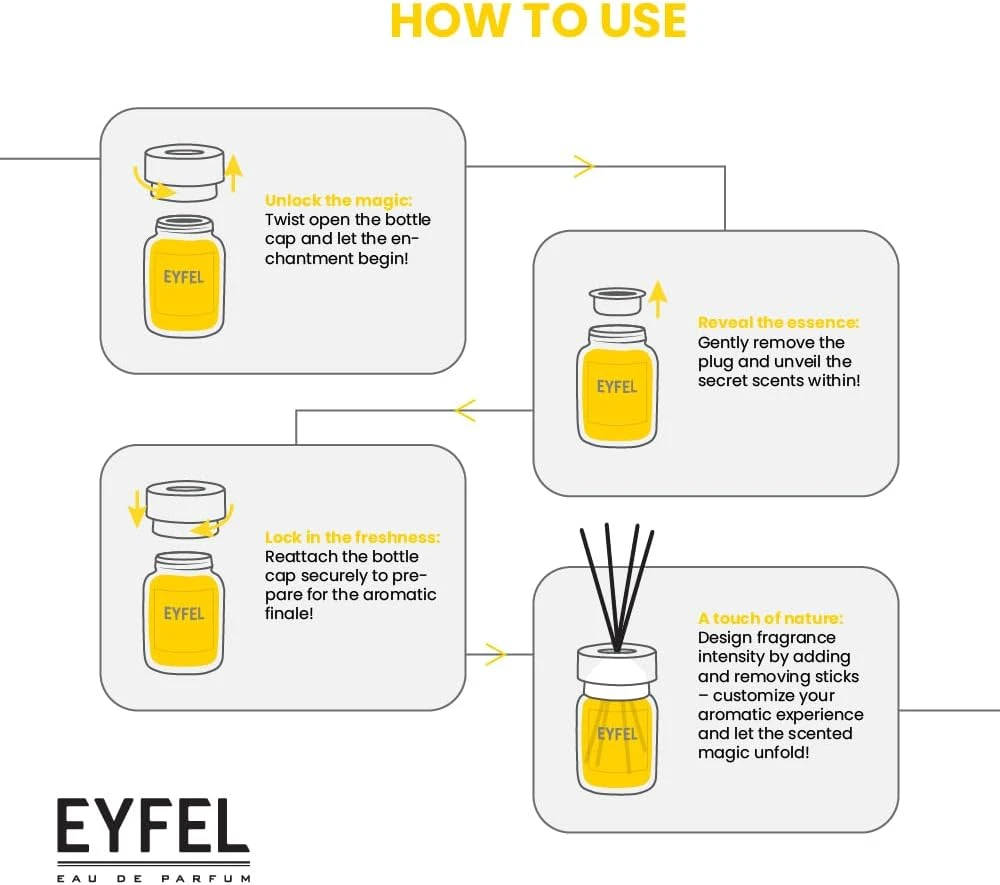 HOW TO USE

EYFEL

Unlock the magic:
Twist open the bottle cap and let the enchantment begin!

EYFEL

Reveal the essence:
Gently remove the plug and unveil the secret scents within!

EYFEL

Lock in the freshness:
Reattach the bottle cap securely to prepare for the aromatic finale!

EYFEL

A touch of nature:
Design fragrance intensity by adding and removing sticks – customize your aromatic experience and let the scented magic unfold!

EYFEL
EAU DE PARFUM